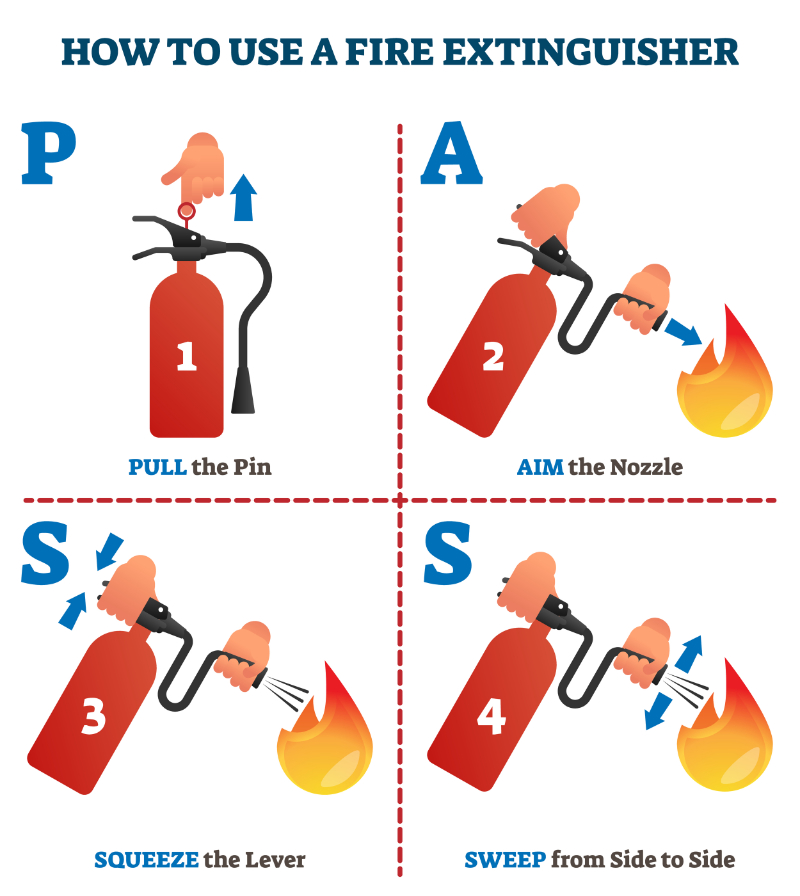 HOW TO USE A FIRE EXTINGUISHER

P

1

PULL the Pin

A

2

AIM the Nozzle

S

3

SQUEEZE the Lever

S

4

SWEEP from Side to Side